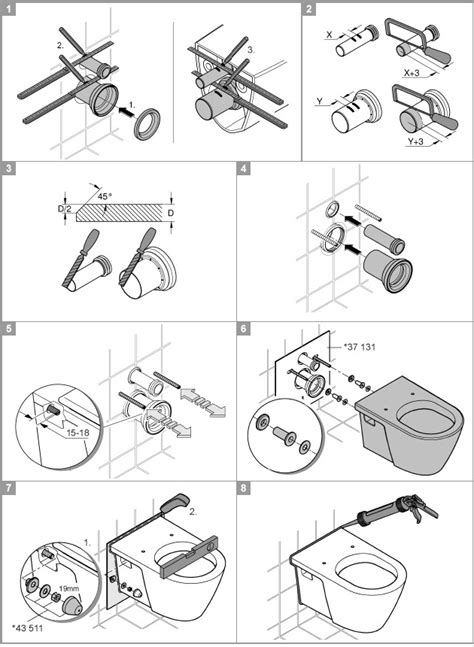 1
2.
1.
3.

2
X
X+3
Y
Y+3

3
45°
D/2
D

4

5
15-18

6
*37 131

7
2.
1.
19mm
*43 511

8