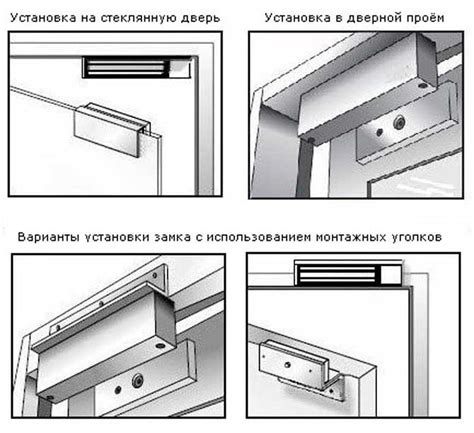 Установка на стеклянную дверь

Установка в дверной проём

Варианты установки замка с использованием монтажных уголков