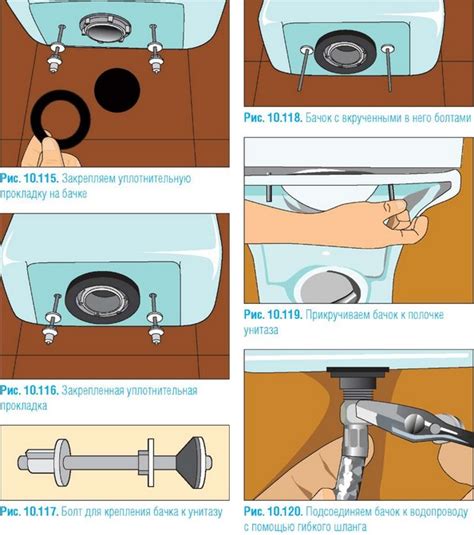 Рис. 10.115. Закрепляем уплотнительную прокладку на бачке

Рис. 10.116. Закрепленная уплотнительная прокладка

Рис. 10.117. Болт для крепления бачка к унитазу

Рис. 10.118. Бачок с вкрученными в него болтами

Рис. 10.119. Прикручиваем бачок к полочке унитаза

Рис. 10.120. Подсоединяем бачок к водопроводу с помощью гибкого шланга