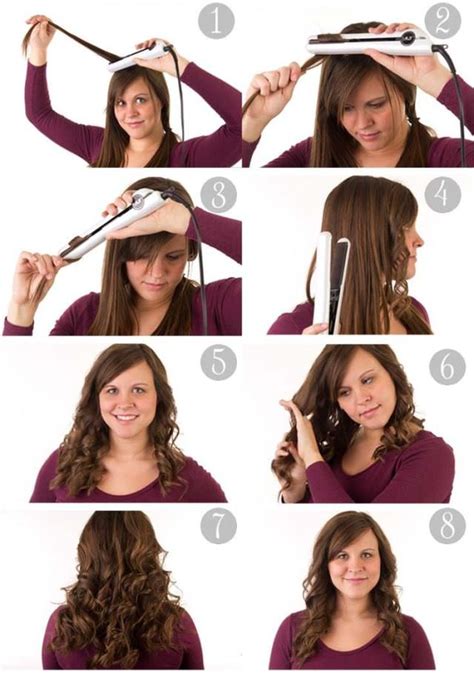 1
2
3
4
5
6
7
8