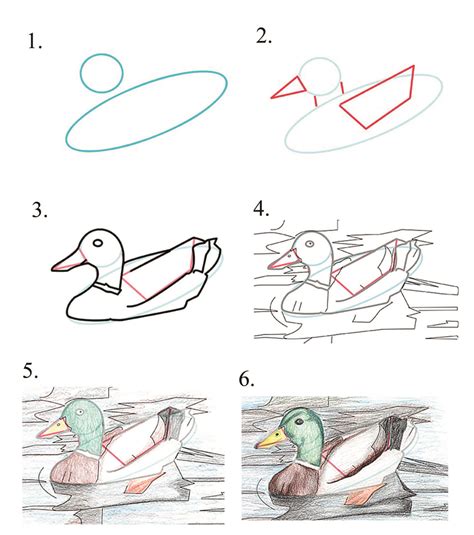 1.

2.

3.

4.

5.

6.