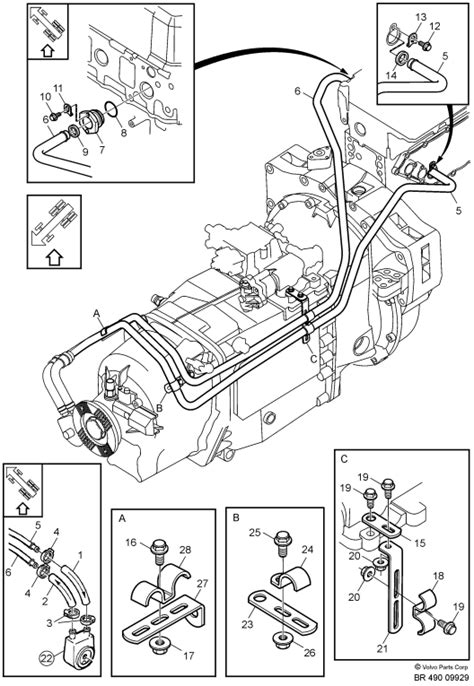 10
11
6
9
7
8
13
12
5
14
6
5
A
C
B
5
4
1
6
4
2
3
22
A
16
28
27
17
B
25
24
23
26
C
19
19
15
20
20
18
19
21
© Volvo Parts Corp
BR 490 09929