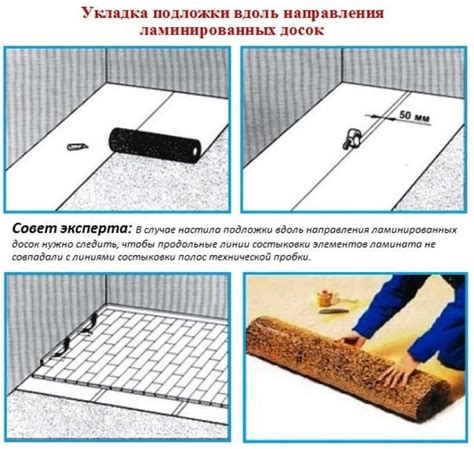 Укладка подложки вдоль направления ламинированных досок

50 мм

Совет эксперта: В случае настила подложки вдоль направления ламинированных досок нужно следить, чтобы продольные линии состыковки элементов ламината не совпадали с линиями состыковки полос технической пробки.