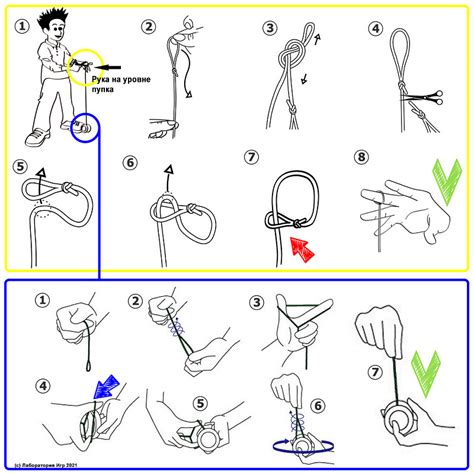 1
Рука на уровне пупка
2
3
4
5
6
7
8
1
2
3
4
5
6
7
(c) Лаборатория Игр 2021