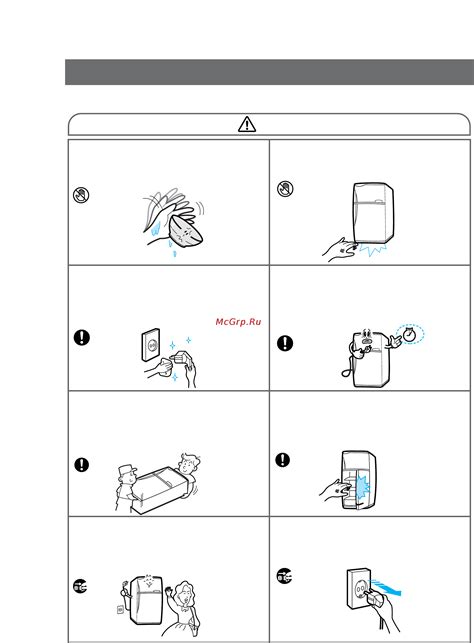 McGrp.Ru