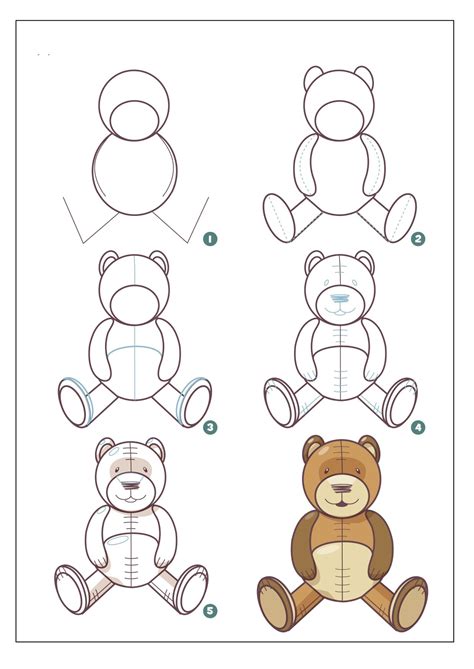 1
2
3
4
5