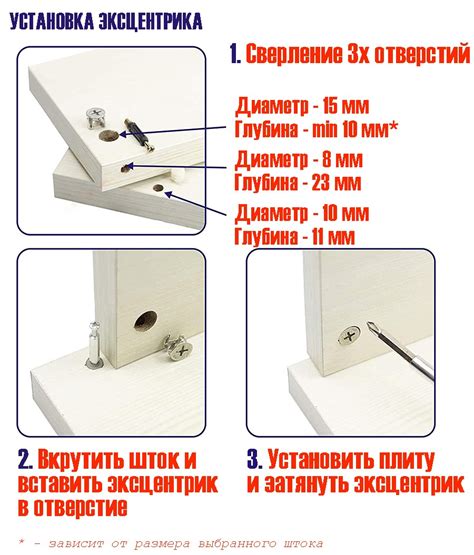 УСТАНОВКА ЭКСЦЕНТРИКА

1. Сверление 3х отверстий

Диаметр - 15 мм
Глубина - min 10 мм*

Диаметр - 8 мм
Глубина - 23 мм

Диаметр - 10 мм
Глубина - 11 мм

2. Вкрутить шток и вставить эксцентрик в отверстие

3. Установить плиту и затянуть эксцентрик

* - зависит от размера выбранного штока