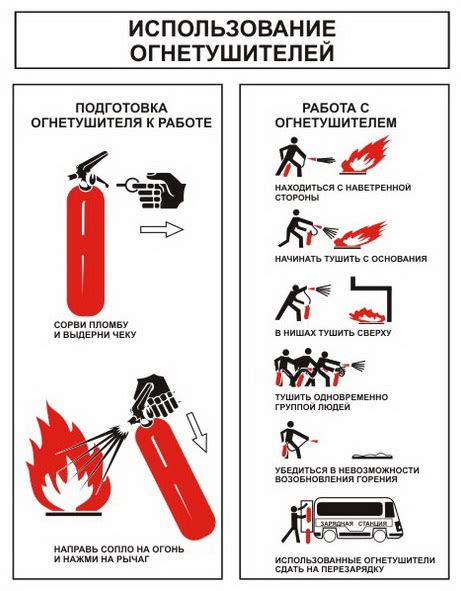 ИСПОЛЬЗОВАНИЕ ОГНЕТУШИТЕЛЕЙ

ПОДГОТОВКА ОГНЕТУШИТЕЛЯ К РАБОТЕ

СОРВИ ПЛОМБУ И ВЫДЕРНИ ЧЕКУ

НАПРАВЬ СОПЛО НА ОГОНЬ И НАЖМИ НА РЫЧАГ

РАБОТА С ОГНЕТУШИТЕЛЕМ

НАХОДИТЬСЯ С НАВЕТРЕННОЙ СТОРОНЫ

НАЧИНАТЬ ТУШИТЬ С ОСНОВАНИЯ

В НИШАХ ТУШИТЬ СВЕРХУ

ТУШИТЬ ОДНОВРЕМЕННО ГРУППОЙ ЛЮДЕЙ

УБЕДИТЬСЯ В НЕВОЗМОЖНОСТИ ВОЗОБНОВЛЕНИЯ ГОРЕНИЯ

ЗАРЯДНАЯ СТАНЦИЯ

ИСПОЛЬЗОВАННЫЕ ОГНЕТУШИТЕЛИ СДАТЬ НА ПЕРЕЗАРЯДКУ