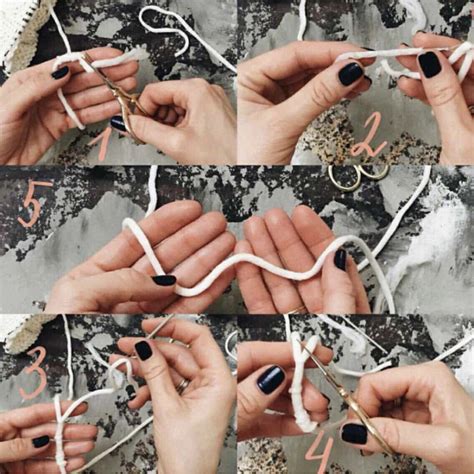 1

2

5

3

4