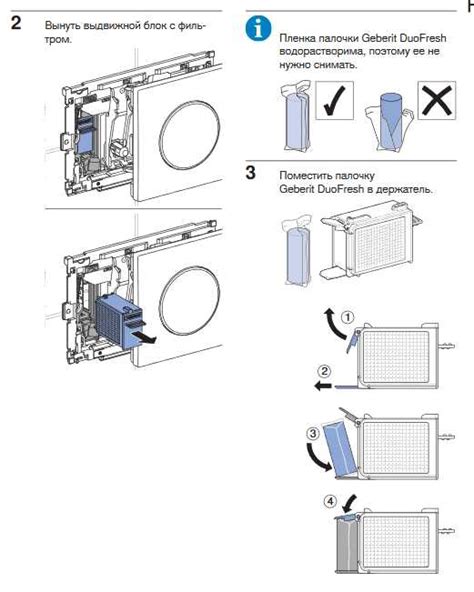 2 Вынуть выдвижной блок с фильтром.

Пленка палочки Geberit DuoFresh водорастворима, поэтому ее не нужно снимать.

3 Поместить палочку Geberit DuoFresh в держатель.

1

2

3

4