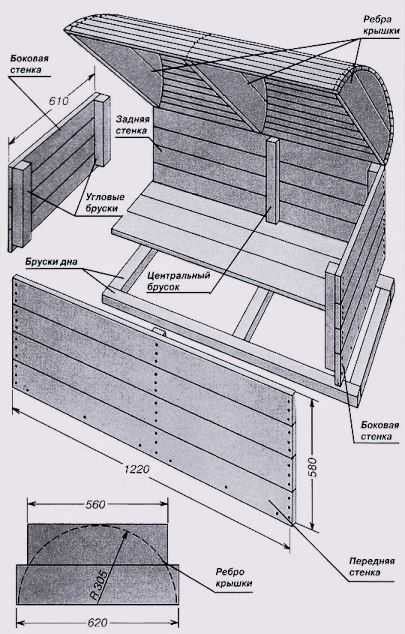 Ребра крышки

Боковая стенка

610

Задняя стенка

Угловые бруски

Бруски дна

Центральный брусок

Боковая стенка

1220

580

560

R 305

Ребро крышки

Передняя стенка

620