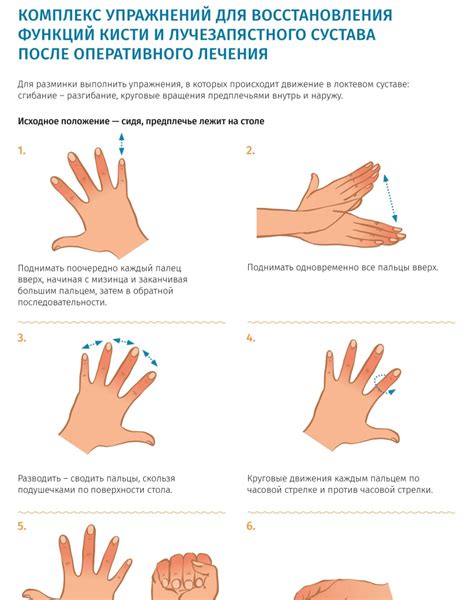 КОМПЛЕКС УПРАЖНЕНИЙ ДЛЯ ВОССТАНОВЛЕНИЯ ФУНКЦИЙ КИСТИ И ЛУЧЕЗАПЯСТНОГО СУСТАВА ПОСЛЕ ОПЕРАТИВНОГО ЛЕЧЕНИЯ

Для разминки выполнить упражнения, в которых происходит движение в локтевом суставе: сгибание – разгибание, круговые вращения предплечьями внутрь и наружу.

Исходное положение — сидя, предплечье лежит на столе

1.

Поднимать поочередно каждый палец вверх, начиная с мизинца и заканчивая большим пальцем, затем в обратной последовательности.

2.

Поднимать одновременно все пальцы вверх.

3.

Разводить – сводить пальцы, скользя подушечками по поверхности стола.

4.

Круговые движения каждым пальцем по часовой стрелке и против часовой стрелки.

5.

6.