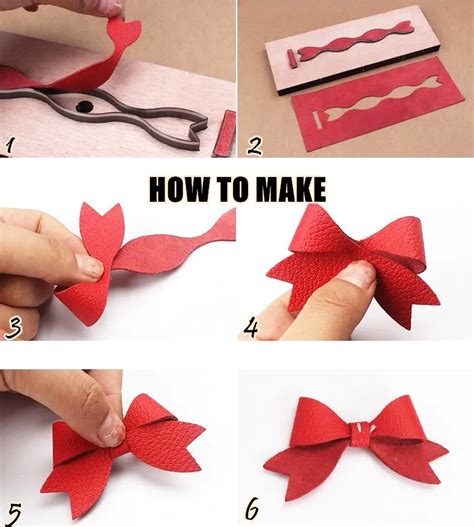 1
2
HOW TO MAKE
3
4
5
6