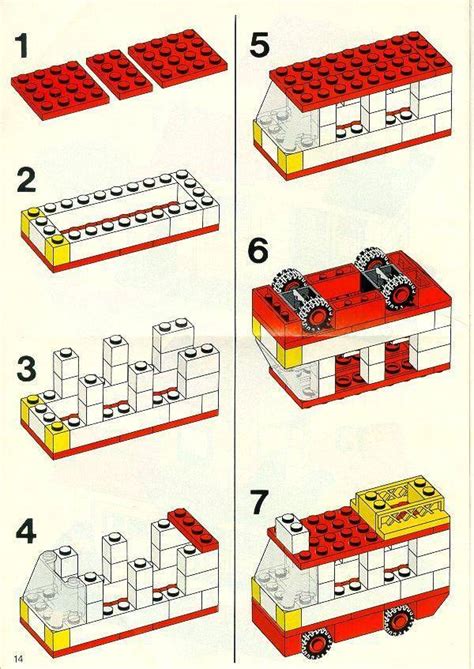 1

2

3

4

5

6

7

14