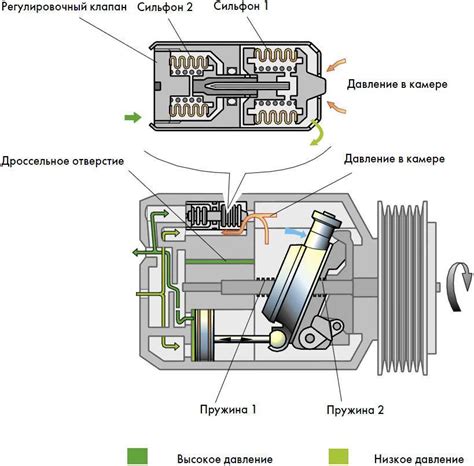 Регулировочный клапан
Сильфон 2
Сильфон 1
Давление в камере
Дроссельное отверстие
Давление в камере
Пружина 1
Пружина 2
Высокое давление
Низкое давление