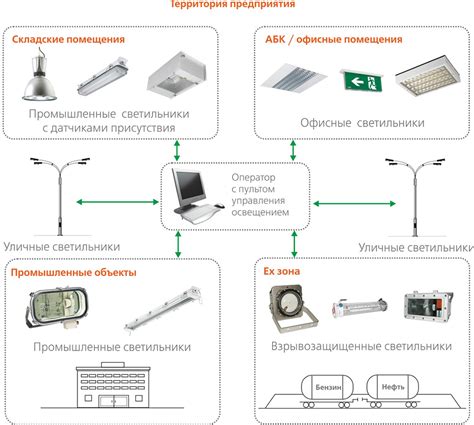 Территория предприятия

Складские помещения

Промышленные светильники с датчиками присутствия

АБК / офисные помещения

Офисные светильники

Оператор с пультом управления освещением

Уличные светильники

Уличные светильники

Промышленные объекты

Промышленные светильники

Ex зона

Взрывозащищенные светильники

Бензин

Нефть