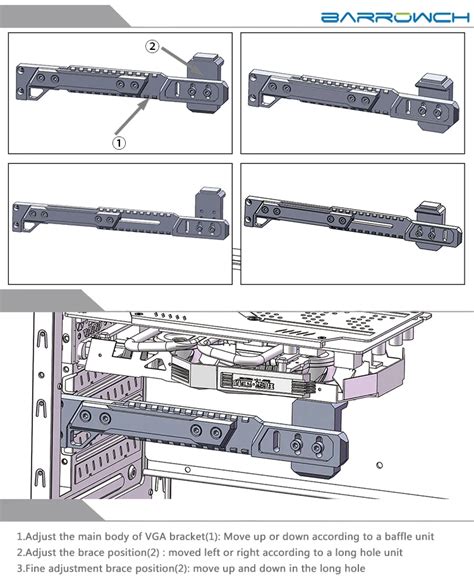 BARROWCH

②

①

1.Adjust the main body of VGA bracket(1): Move up or down according to a baffle unit
2.Adjust the brace position(2) : moved left or right according to a long hole unit
3.Fine adjustment brace position(2): move up and down in the long hole