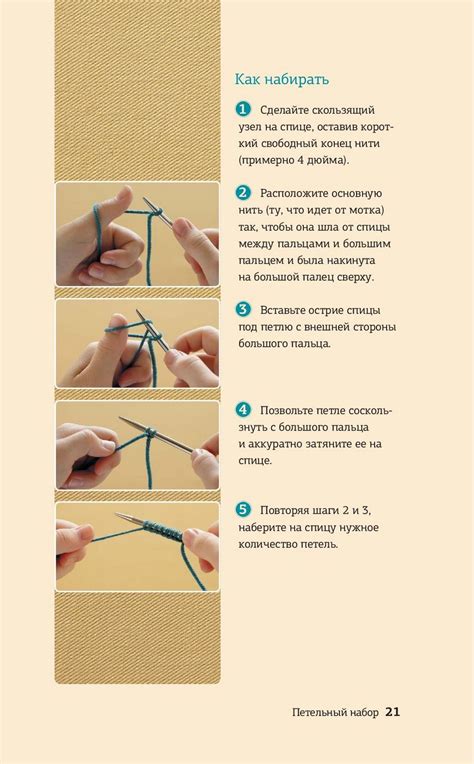 Как набирать

1 Сделайте скользящий узел на спице, оставив короткий свободный конец нити (примерно 4 дюйма).

2 Расположите основную нить (ту, что идет от мотка) так, чтобы она шла от спицы между пальцами и большим пальцем и была накинута на большой палец сверху.

3 Вставьте острие спицы под петлю с внешней стороны большого пальца.

4 Позвольте петле соскользнуть с большого пальца и аккуратно затяните ее на спице.

5 Повторяя шаги 2 и 3, наберите на спицу нужное количество петель.

Петельный набор 21