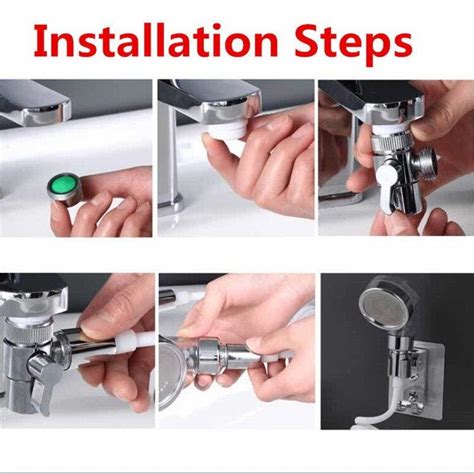 Installation Steps