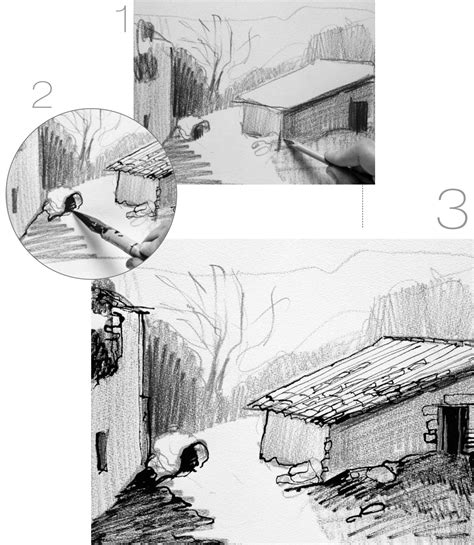 1

2

3